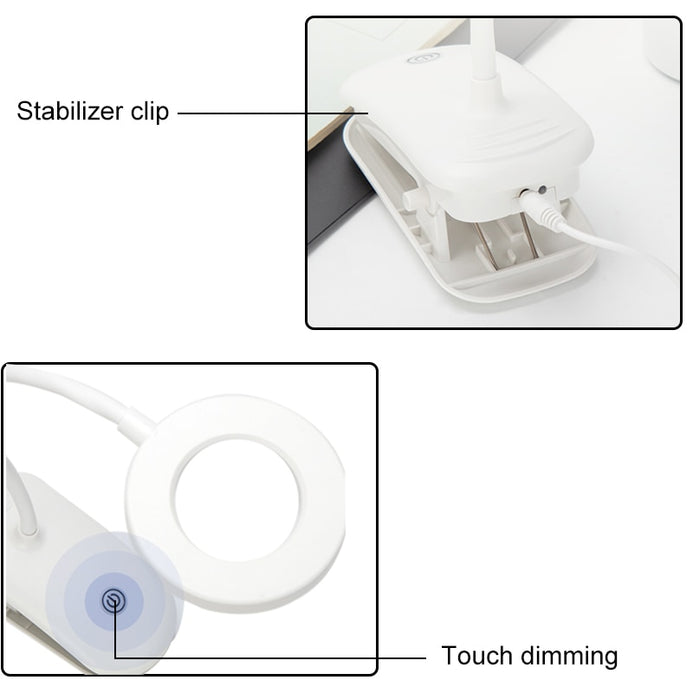 Stabilizer clip

Touch dimming